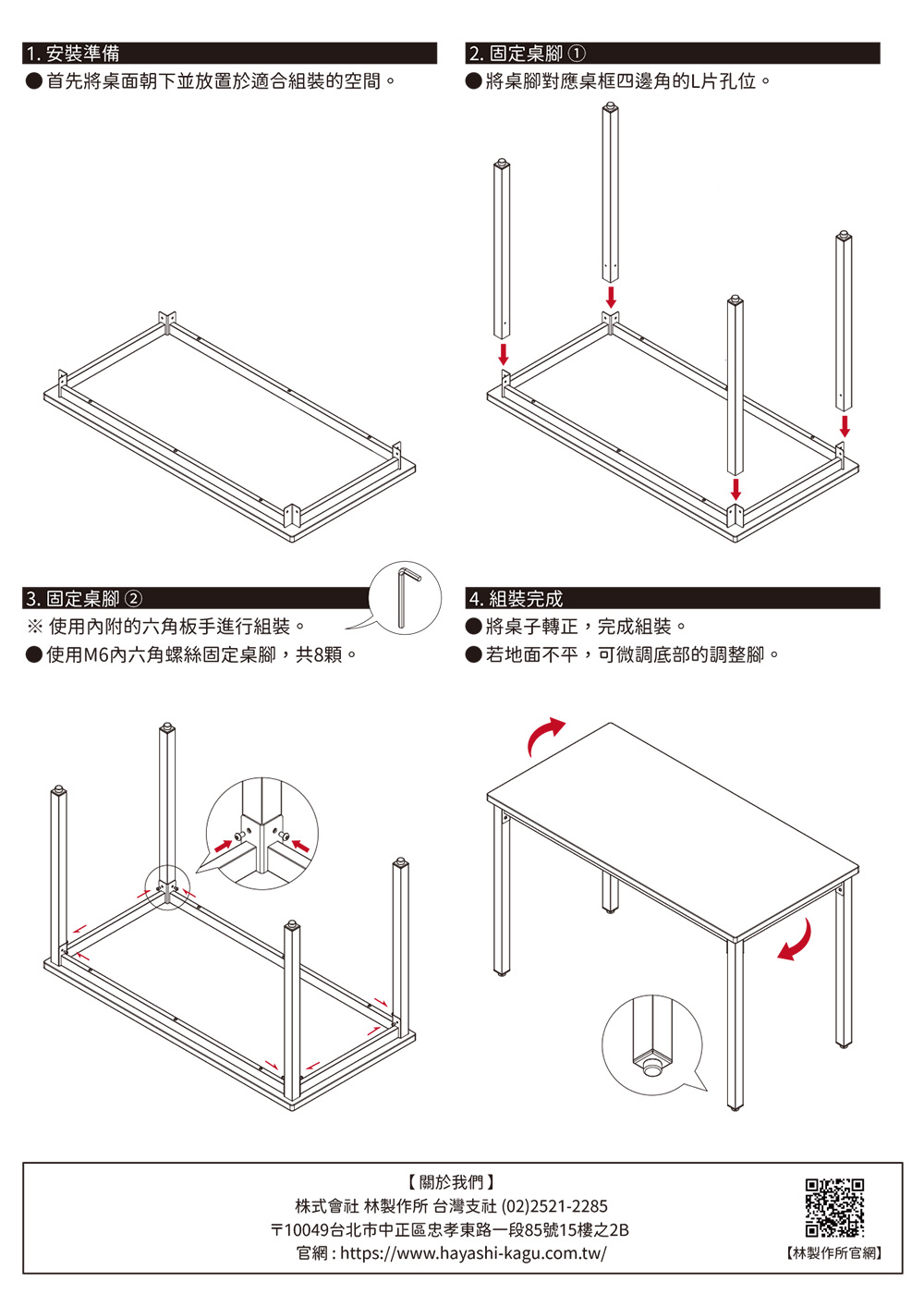 1. 安裝準備

● 首先將桌面朝下並放置於適合組裝的空間。

2. 固定桌腳 ①

● 將桌腳對應桌框四邊角的L片孔位。

3. 固定桌腳 ②

※ 使用內附的六角板手進行組裝。

● 使用M6內六角螺絲固定桌腳，共8顆。

4. 組裝完成

● 將桌子轉正，完成組裝。

● 若地面不平，可微調底部的調整腳。

【關於我們】

株式會社 林製作所 台灣支社 (02)2521-2285

〒10049台北市中正區忠孝東路一段85號15樓之2B

官網 : https://www.hayashi-kagu.com.tw/

【林製作所官網】